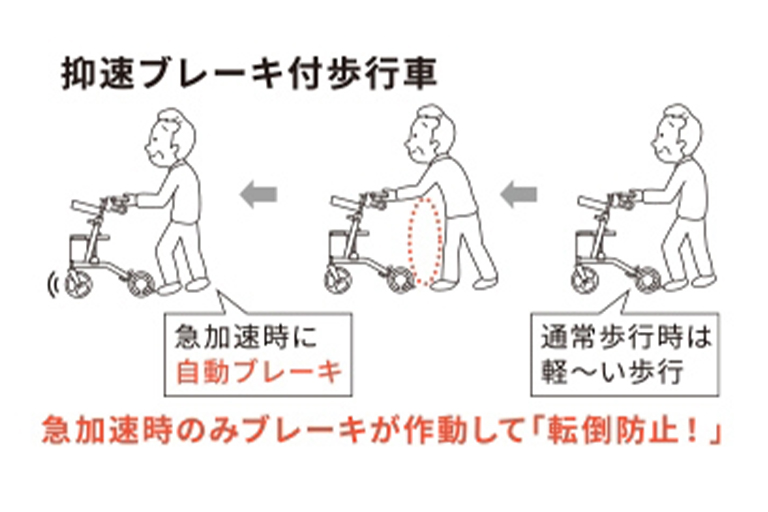 抑速ブレーキ付歩行車

急加速時に
自動ブレーキ

通常歩行時は
軽〜い歩行

急加速時のみブレーキが作動して「転倒防止！」